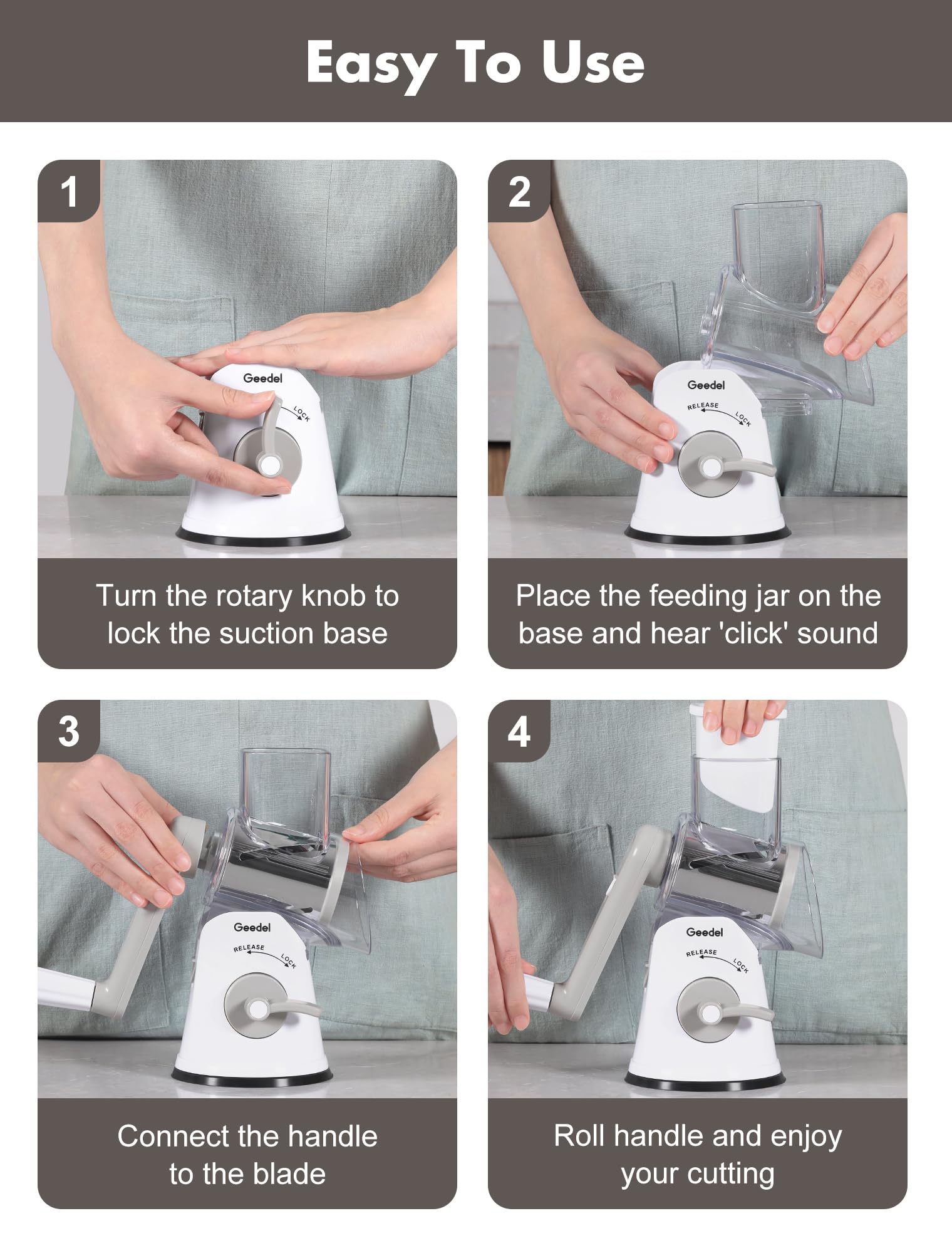 Easy To Use

1

Geedel

LOCK

Turn the rotary knob to lock the suction base

2

Geedel

RELEASE LOCK

Place the feeding jar on the base and hear 'click' sound

3

Geedel

RELEASE LOCK

Connect the handle to the blade

4

Geedel

RELEASE LOCK

Roll handle and enjoy your cutting