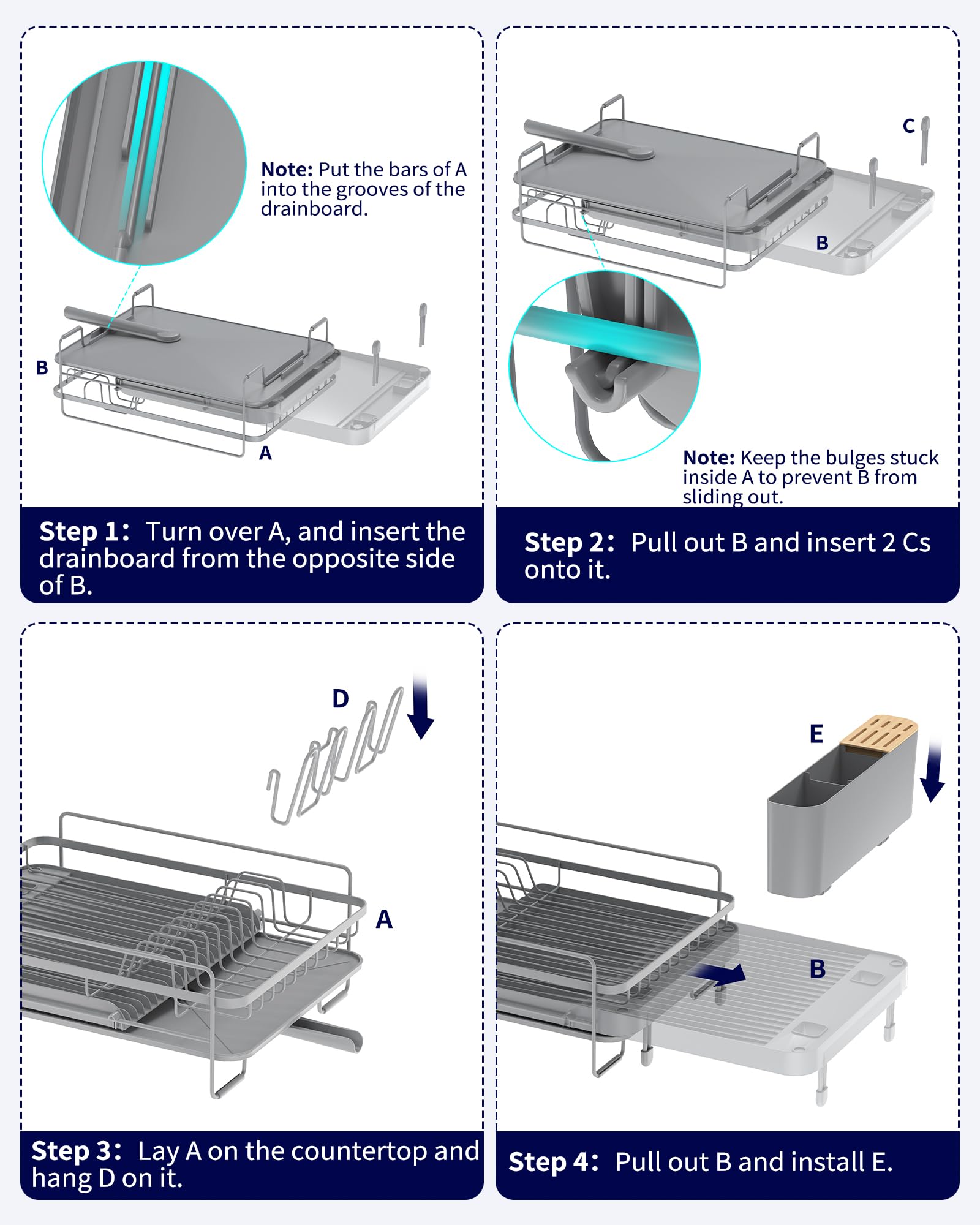 Note: Put the bars of A into the grooves of the drainboard.

B

A

Step 1: Turn over A, and insert the drainboard from the opposite side of B.

C

B

Note: Keep the bulges stuck inside A to prevent B from sliding out.

Step 2: Pull out B and insert 2 Cs onto it.

D

A

Step 3: Lay A on the countertop and hang D on it.

E

B

Step 4: Pull out B and install E.