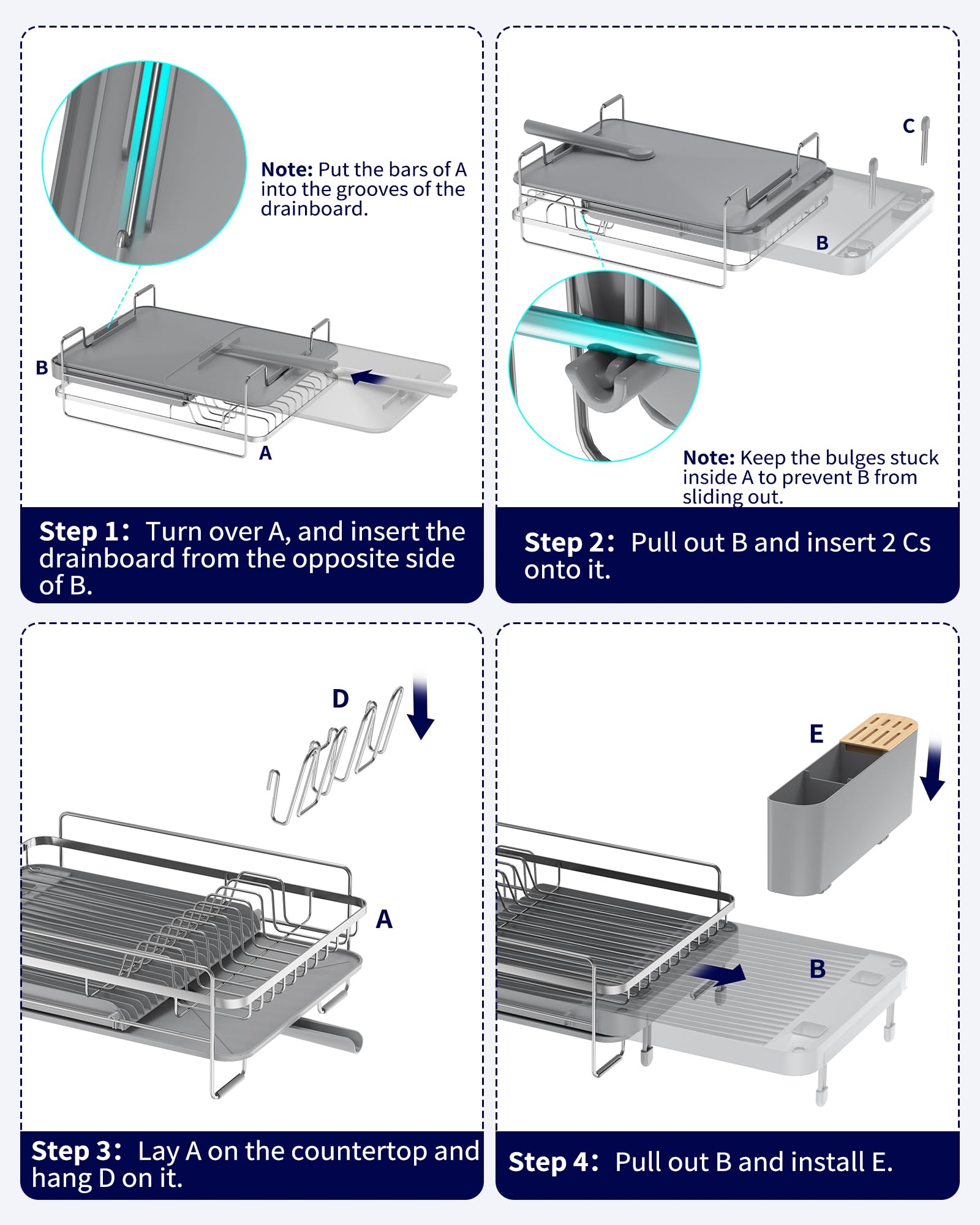 Note: Put the bars of A into the grooves of the drainboard.

B

A

Step 1: Turn over A, and insert the drainboard from the opposite side of B.

C

B

Note: Keep the bulges stuck inside A to prevent B from sliding out.

Step 2: Pull out B and insert 2 Cs onto it.

D

A

Step 3: Lay A on the countertop and hang D on it.

E

B

Step 4: Pull out B and install E.