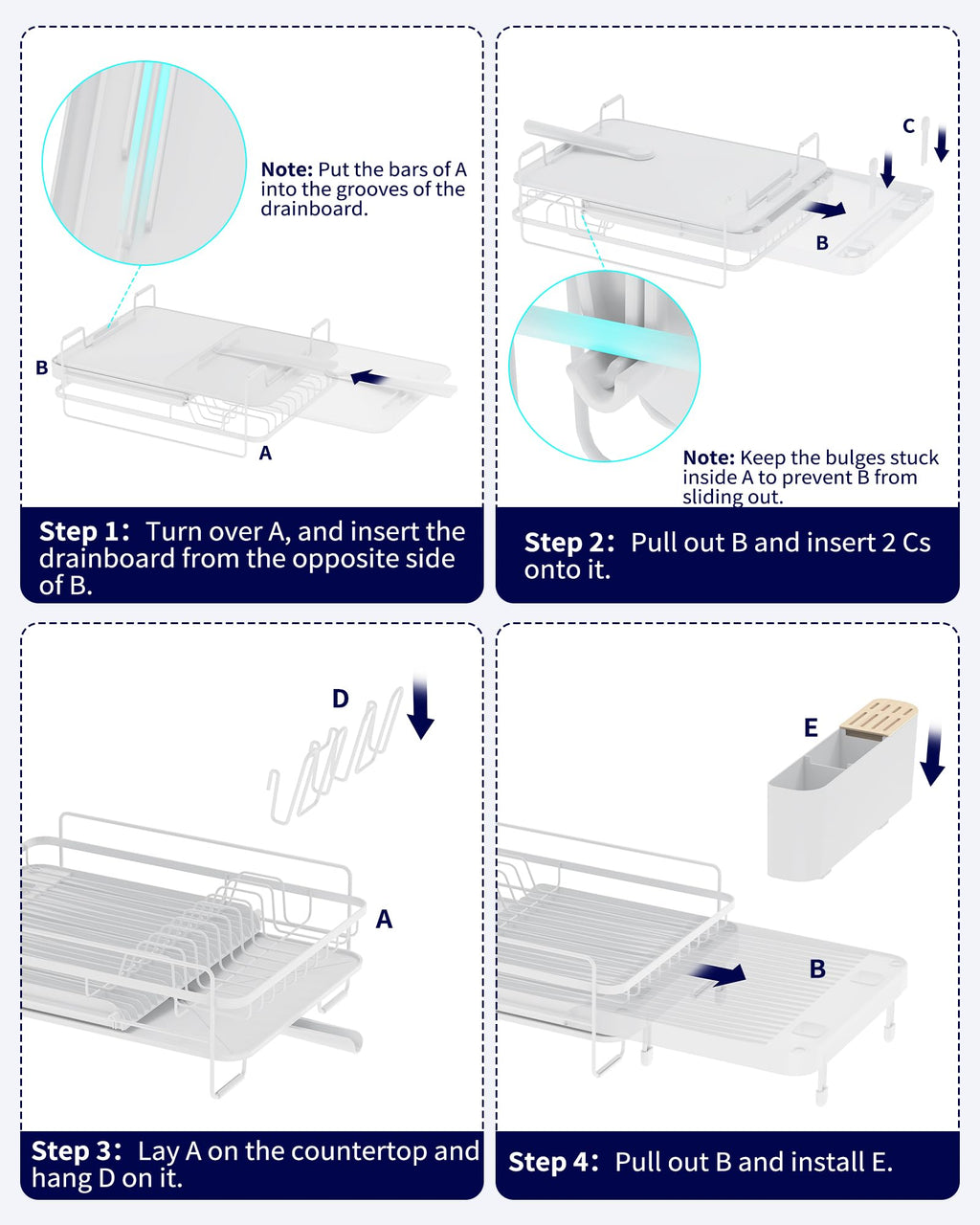 Note: Put the bars of A into the grooves of the drainboard.

B

A

Step 1: Turn over A, and insert the drainboard from the opposite side of B.

C

B

Note: Keep the bulges stuck inside A to prevent B from sliding out.

Step 2: Pull out B and insert 2 Cs onto it.

D

A

Step 3: Lay A on the countertop and hang D on it.

E

B

Step 4: Pull out B and install E.