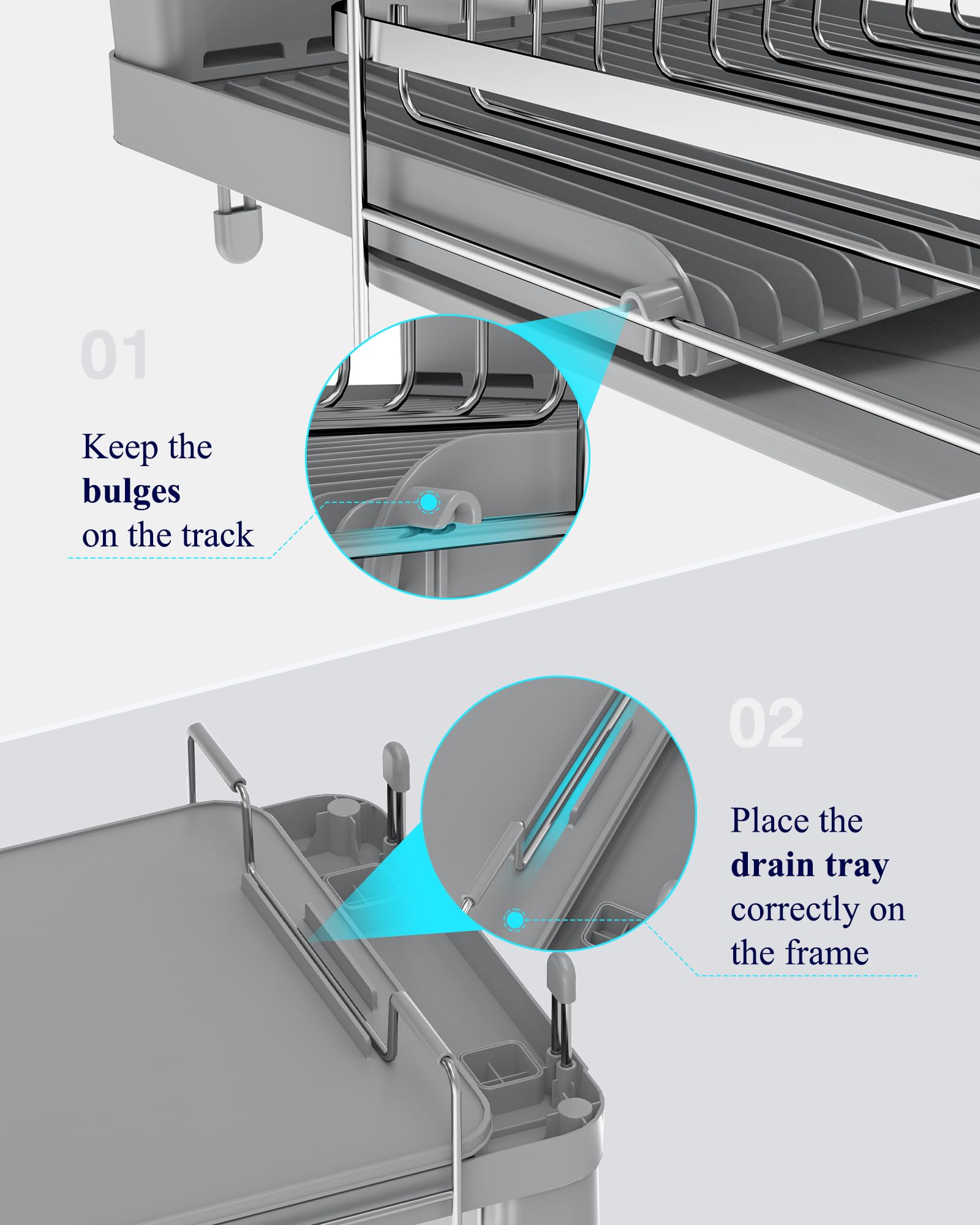 01

Keep the bulges on the track

02

Place the drain tray correctly on the frame