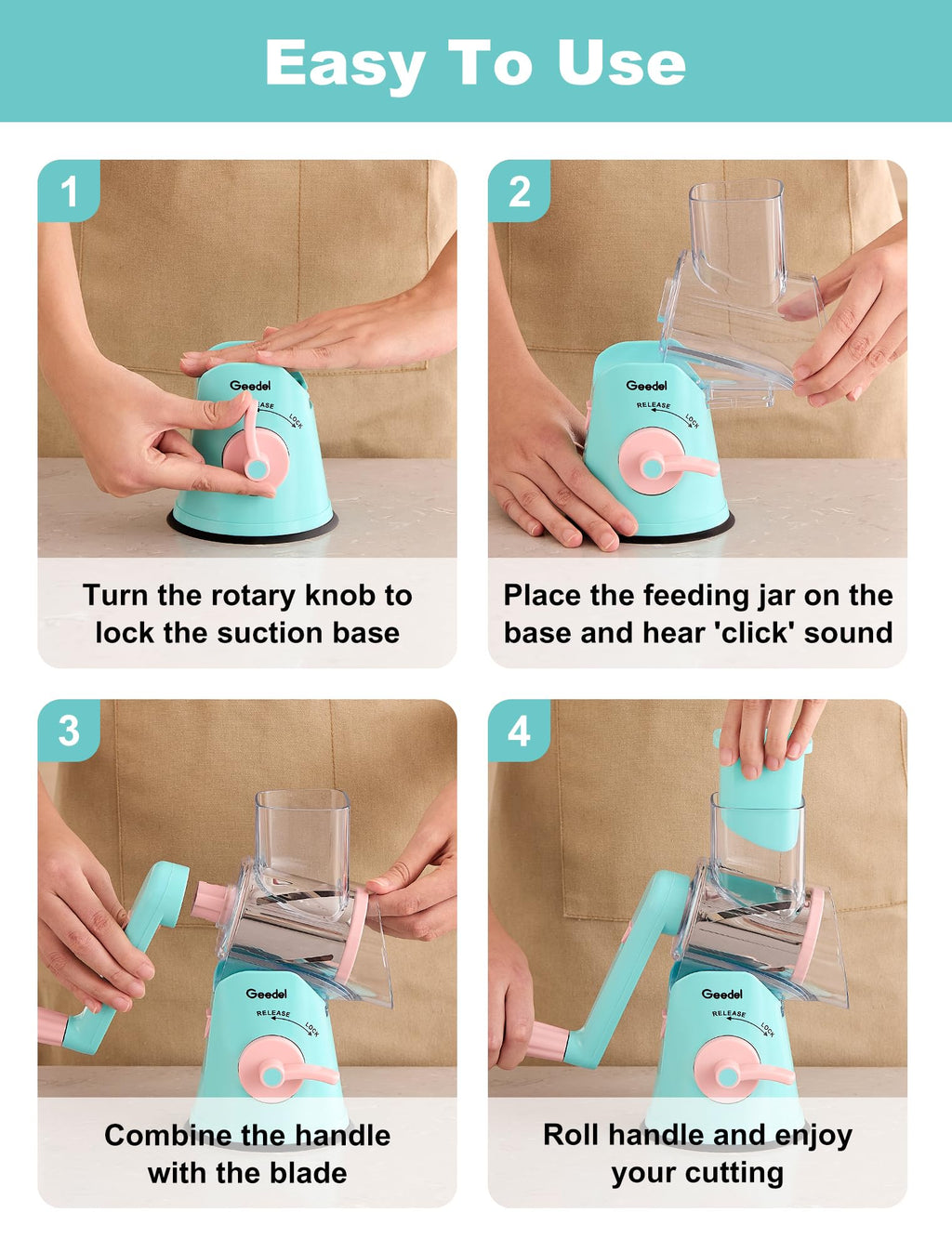 Easy To Use

1

Geedel
RELEASE
LOCK

Turn the rotary knob to lock the suction base

2

Geedel
RELEASE
LOCK

Place the feeding jar on the base and hear 'click' sound

3

Geedel
RELEASE
LOCK

Combine the handle with the blade

4

Geedel
RELEASE
LOCK

Roll handle and enjoy your cutting